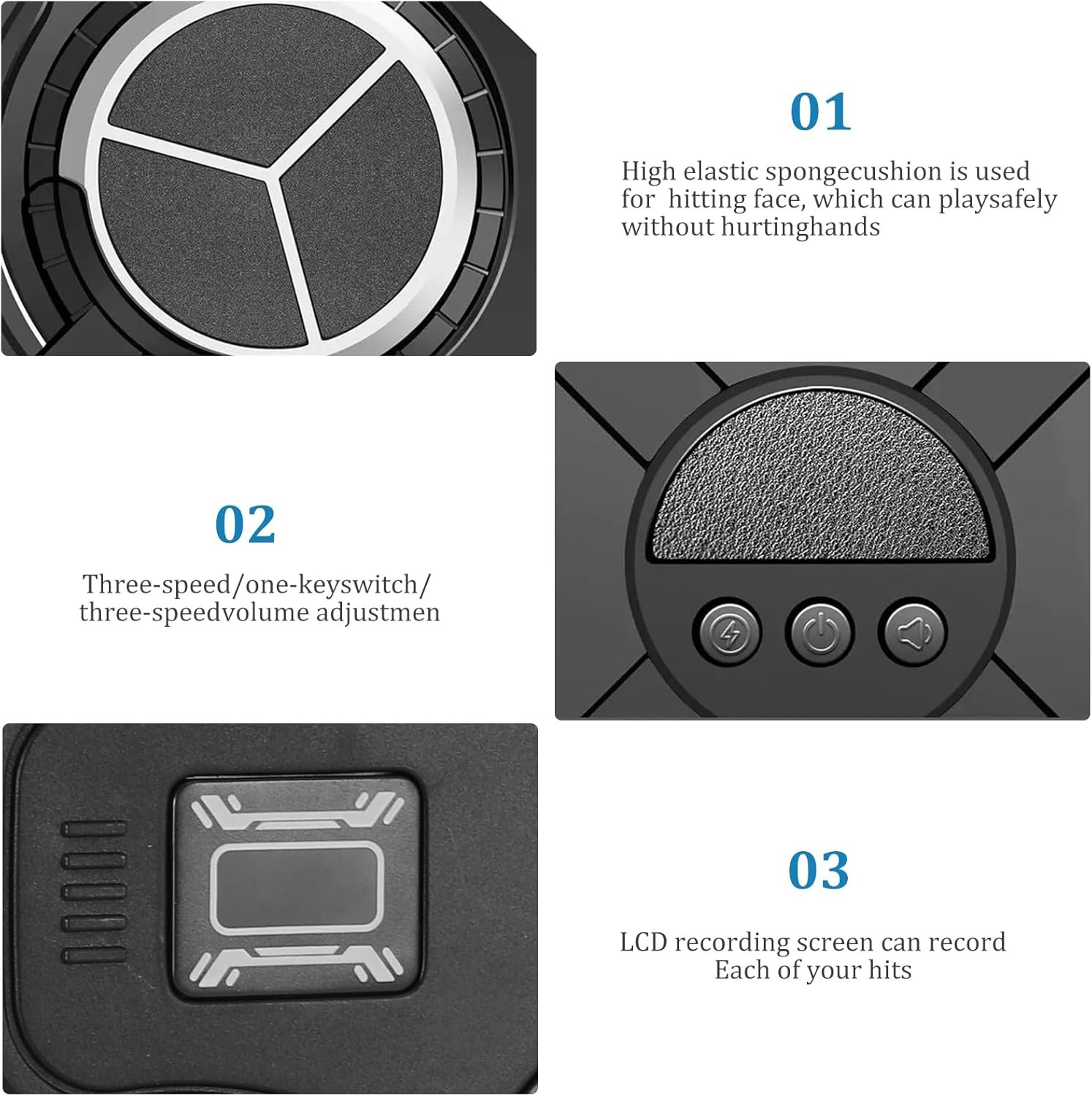 01

High elastic spongecushion is used for  hitting face, which can playsafely without hurtinghands

02

Three-speed/one-keyswitch/ three-speedvolume adjustmen

03

LCD recording screen can record Each of your hits